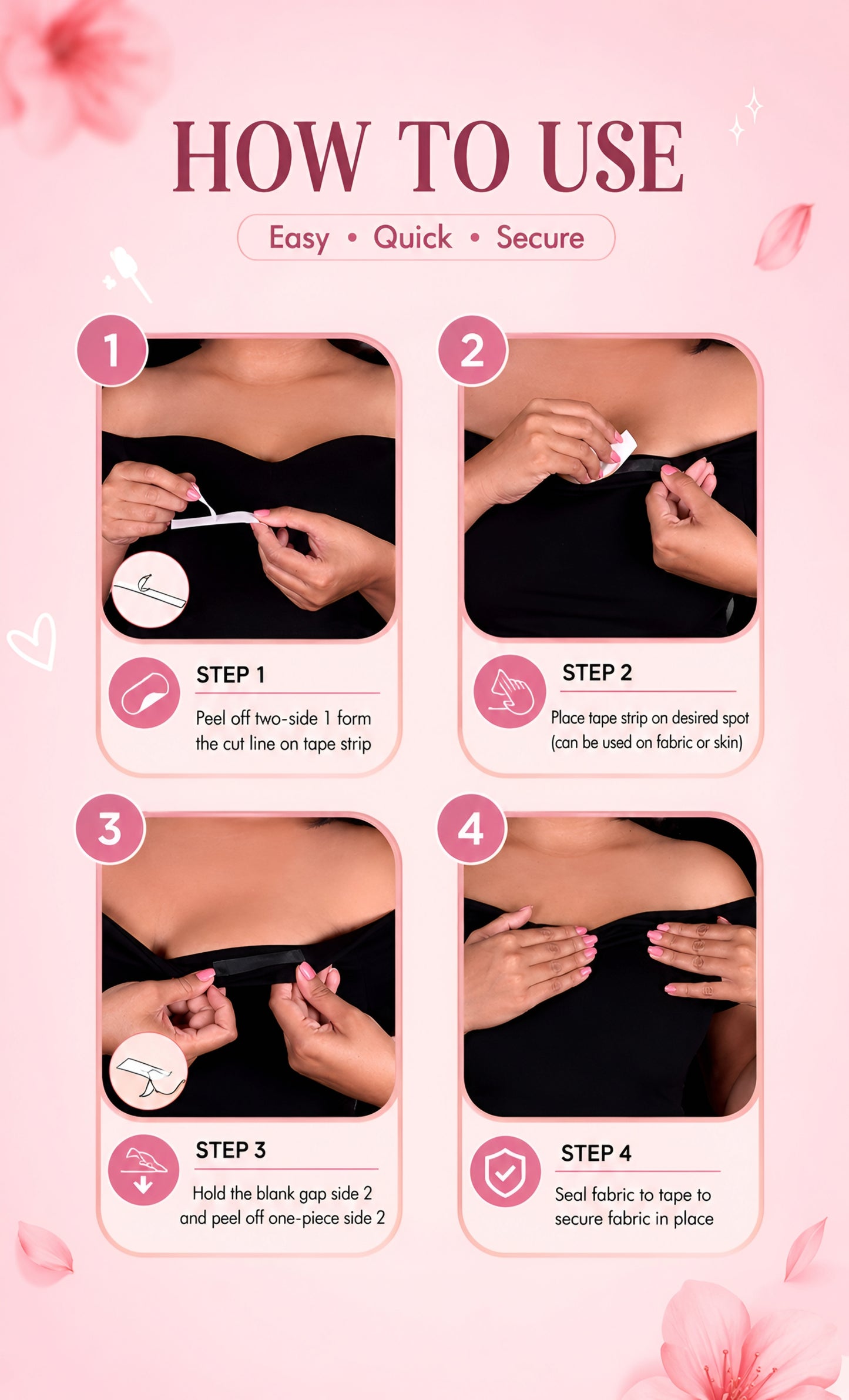 HOW TO USE

Easy • Quick • Secure

1

STEP 1

Peel off two-side 1 form the cut line on tape strip

2

STEP 2

Place tape strip on desired spot (can be used on fabric or skin)

3

STEP 3

Hold the blank gap side 2 and peel off one-piece side 2

4

STEP 4

Seal fabric to tape to secure fabric in place